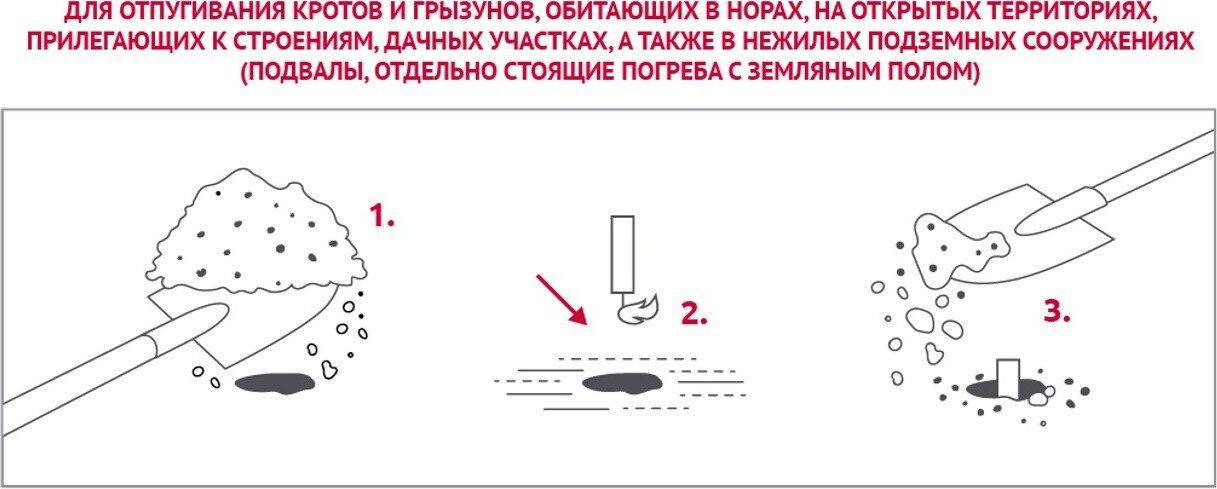 ДЛЯ ОТПУГИВАНИЯ КРОТОВ И ГРЫЗУНОВ, ОБИТАЮЩИХ В НОРАХ, НА ОТКРЫТЫХ ТЕРРИТОРИЯХ, ПРИЛЕГАЮЩИХ К СТРОЕНИЯМ, ДАЧНЫХ УЧАСТКАХ, А ТАКЖЕ В НЕЖИЛЫХ ПОДЗЕМНЫХ СООРУЖЕНИЯХ (ПОДВАЛЫ, ОТДЕЛЬНО СТОЯЩИЕ ПОГРЕБА С ЗЕМЛЯНЫМ ПОЛОМ)

1.

2.

3.