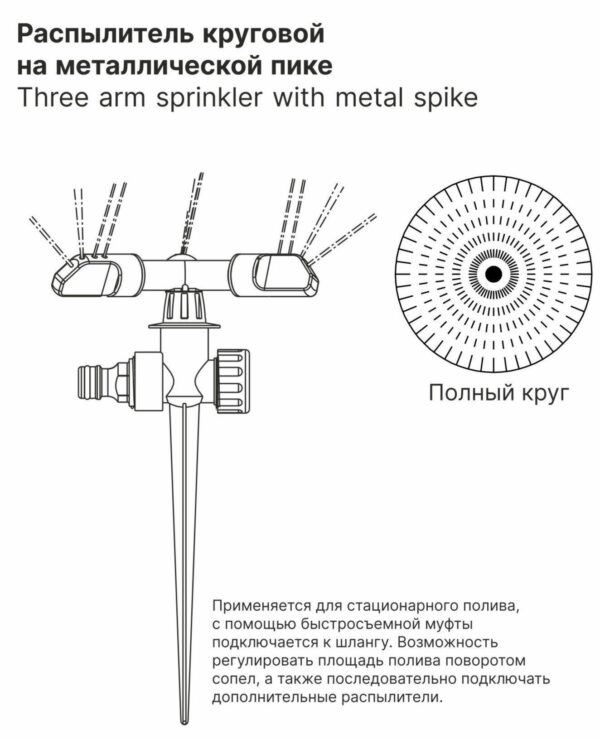 Распылитель круговой на металлической пике
Three arm sprinkler with metal spike

Полный круг

Применяется для стационарного полива, с помощью быстросъемной муфты подключается к шлангу. Возможность регулировать площадь полива поворотом сопел, а также последовательно подключать дополнительные распылители.