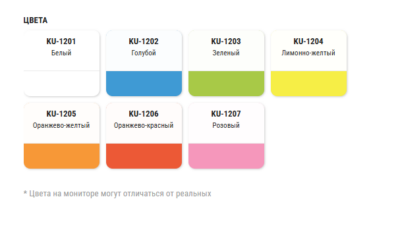 ЦВЕТА

KU-1201
Белый

KU-1202
Голубой

KU-1203
Зеленый

KU-1204
Лимонно-желтый

KU-1205
Оранжево-желтый

KU-1206
Оранжево-красный

KU-1207
Розовый

* Цвета на мониторе могут отличаться от реальных