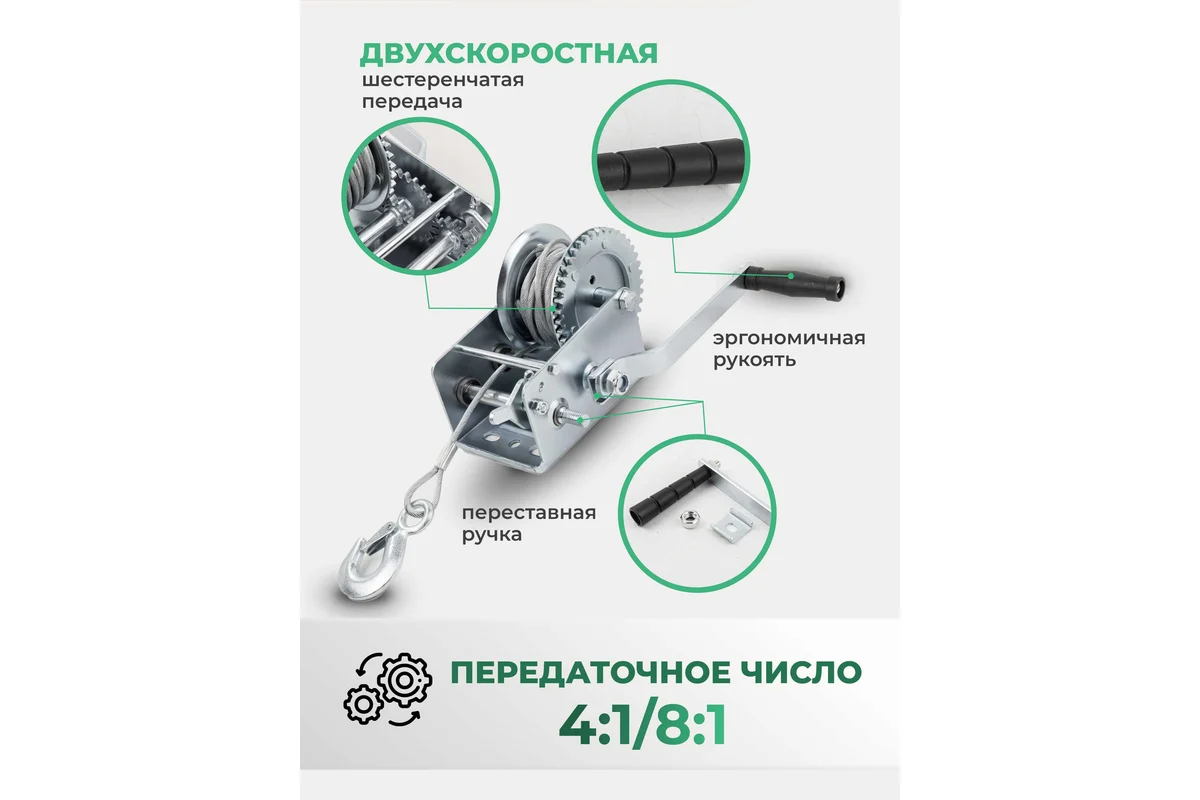 ДВУХСКОРОСТНАЯ
шестеренчатая передача

эргономичная рукоять

переставная ручка

ПЕРЕДАТОЧНОЕ ЧИСЛО
4:1/8:1