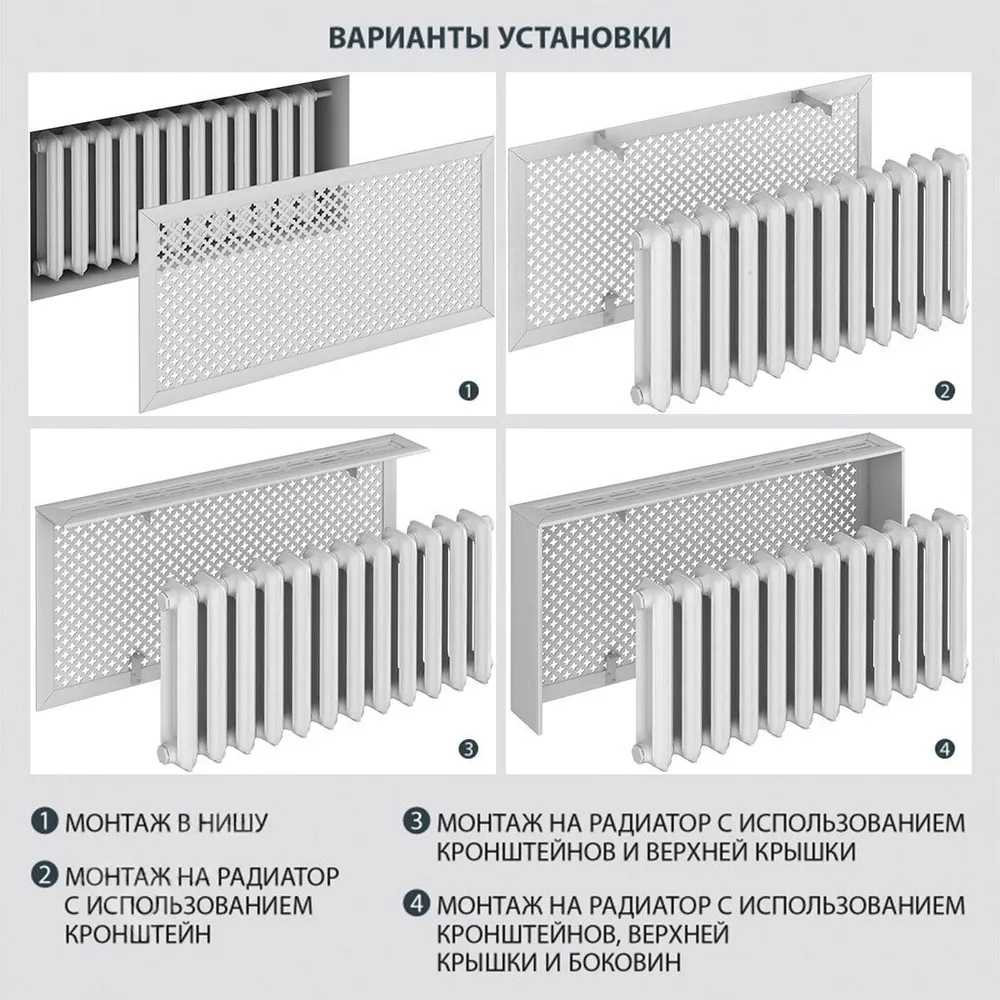 ВАРИАНТЫ УСТАНОВКИ

1

2

3

4

1 МОНТАЖ В НИШУ

2 МОНТАЖ НА РАДИАТОР С ИСПОЛЬЗОВАНИЕМ КРОНШТЕЙН

3 МОНТАЖ НА РАДИАТОР С ИСПОЛЬЗОВАНИЕМ КРОНШТЕЙНОВ И ВЕРХНЕЙ КРЫШКИ

4 МОНТАЖ НА РАДИАТОР С ИСПОЛЬЗОВАНИЕМ КРОНШТЕЙНОВ, ВЕРХНЕЙ КРЫШКИ И БОКОВИН