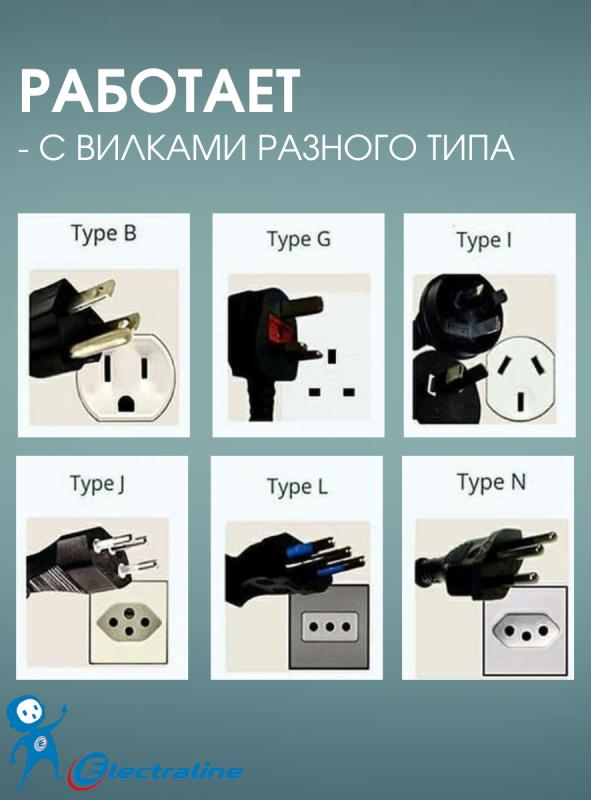 РАБОТАЕТ
- С ВИЛКАМИ РАЗНОГО ТИПА

Type B

Type G

Type I

Type J

Type L

Type N

Electraline