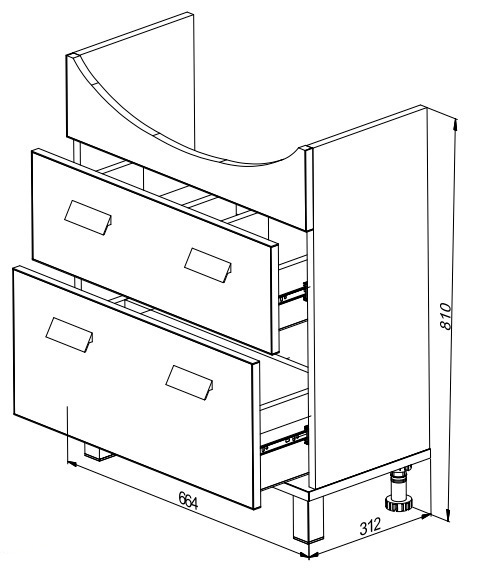 810

664

312